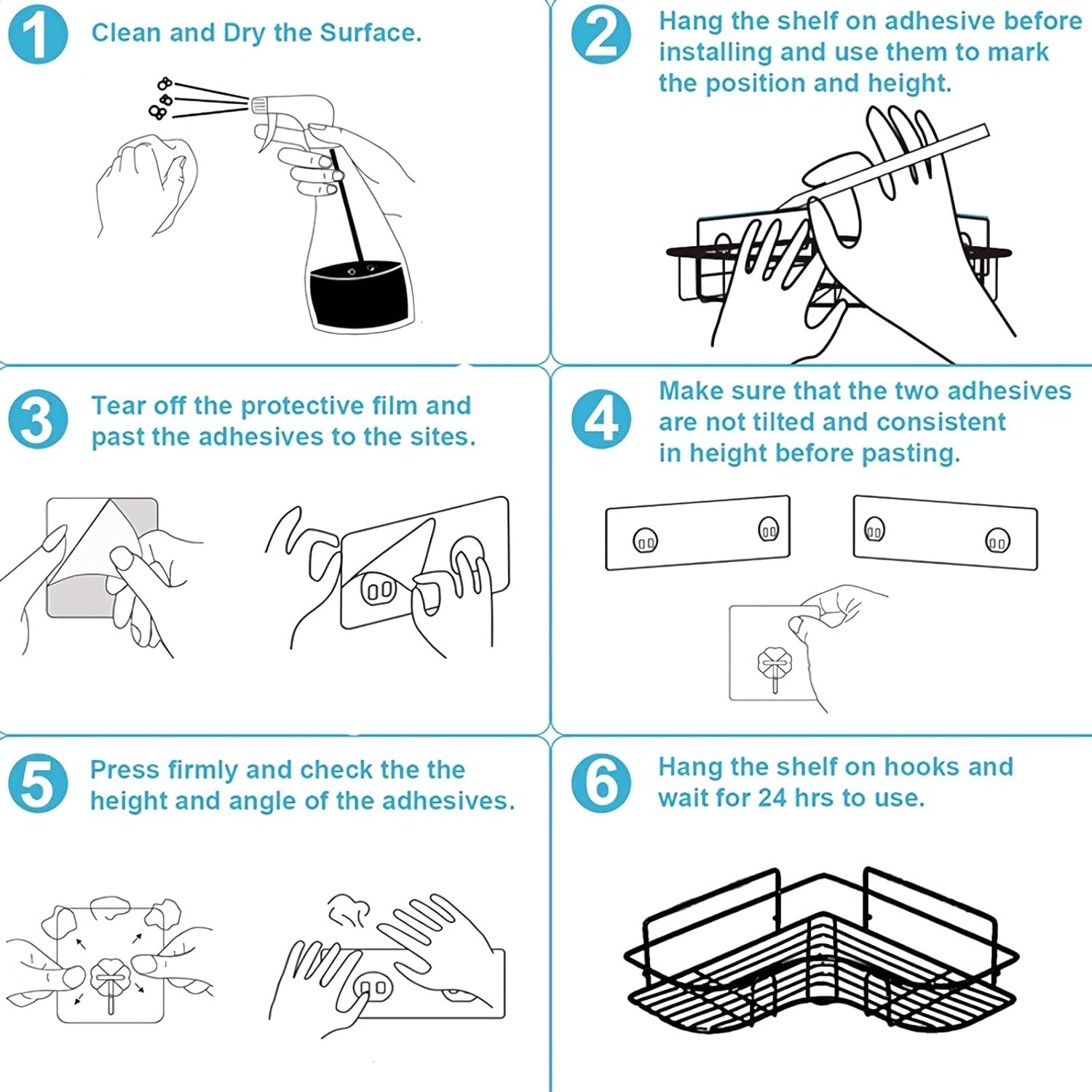 1 Clean and Dry the Surface.

2 Hang the shelf on adhesive before installing and use them to mark the position and height.

3 Tear off the protective film and past the adhesives to the sites.

4 Make sure that the two adhesives are not tilted and consistent in height before pasting.

5 Press firmly and check the the height and angle of the adhesives.

6 Hang the shelf on hooks and wait for 24 hrs to use.