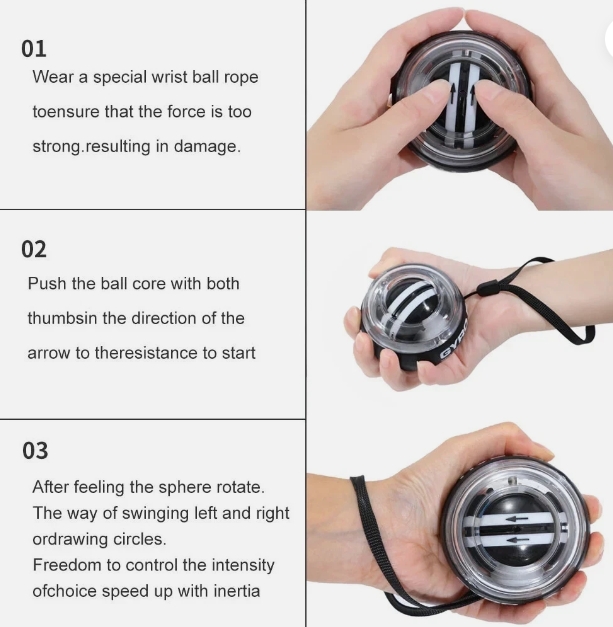 01
Wear a special wrist ball rope toensure that the force is too strong.resulting in damage.

02
Push the ball core with both thumbsin the direction of the arrow to theresistance to start

03
After feeling the sphere rotate.
The way of swinging left and right ordrawing circles.
Freedom to control the intensity ofchoice speed up with inertia

GYRO