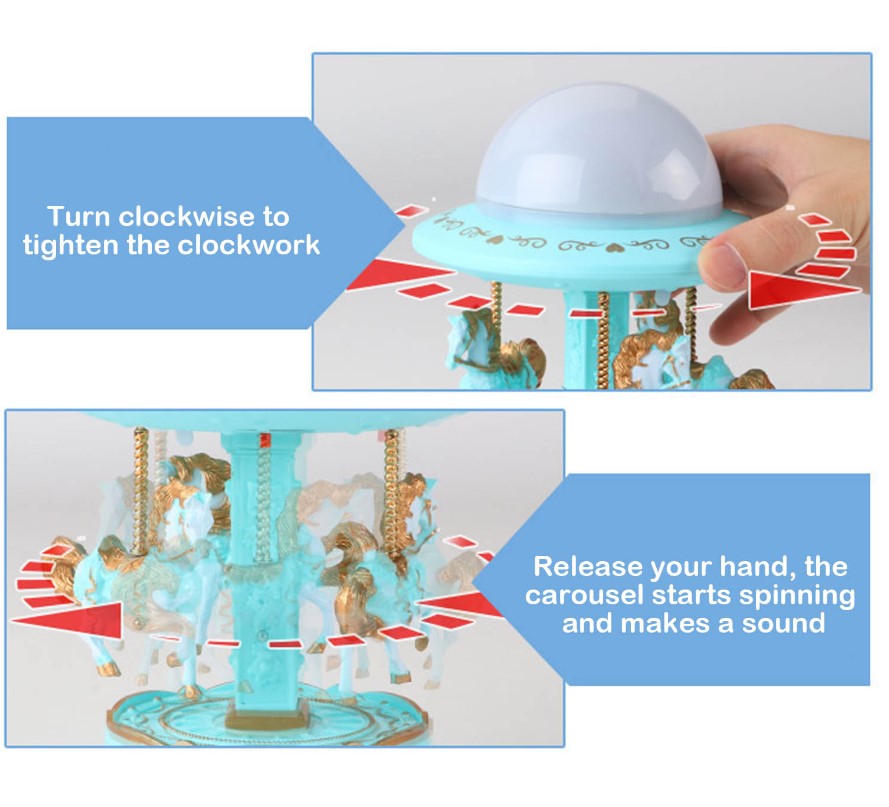 Turn clockwise to tighten the clockwork

Release your hand, the carousel starts spinning and makes a sound