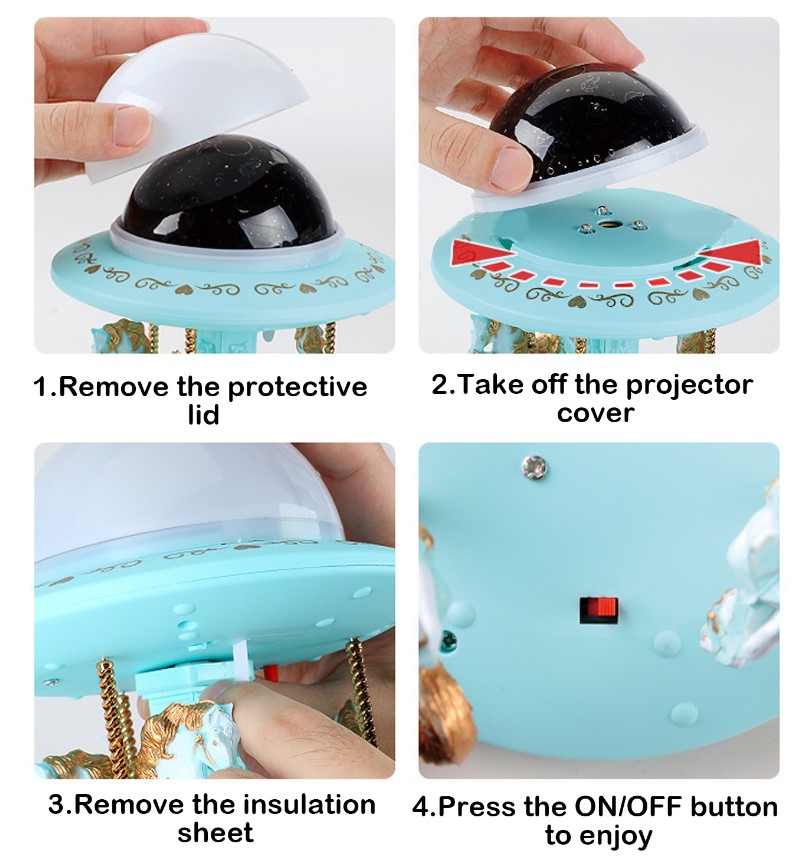 1.Remove the protective lid

2.Take off the projector cover

3.Remove the insulation sheet

4.Press the ON/OFF button to enjoy