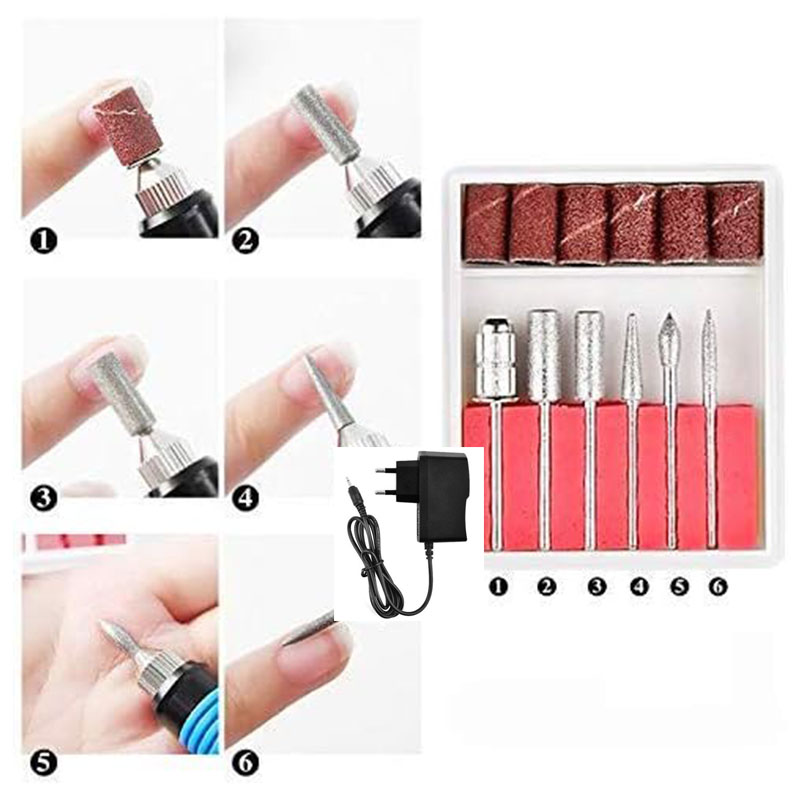 1
2
3
4
5
6

1 2 3 4 5 6