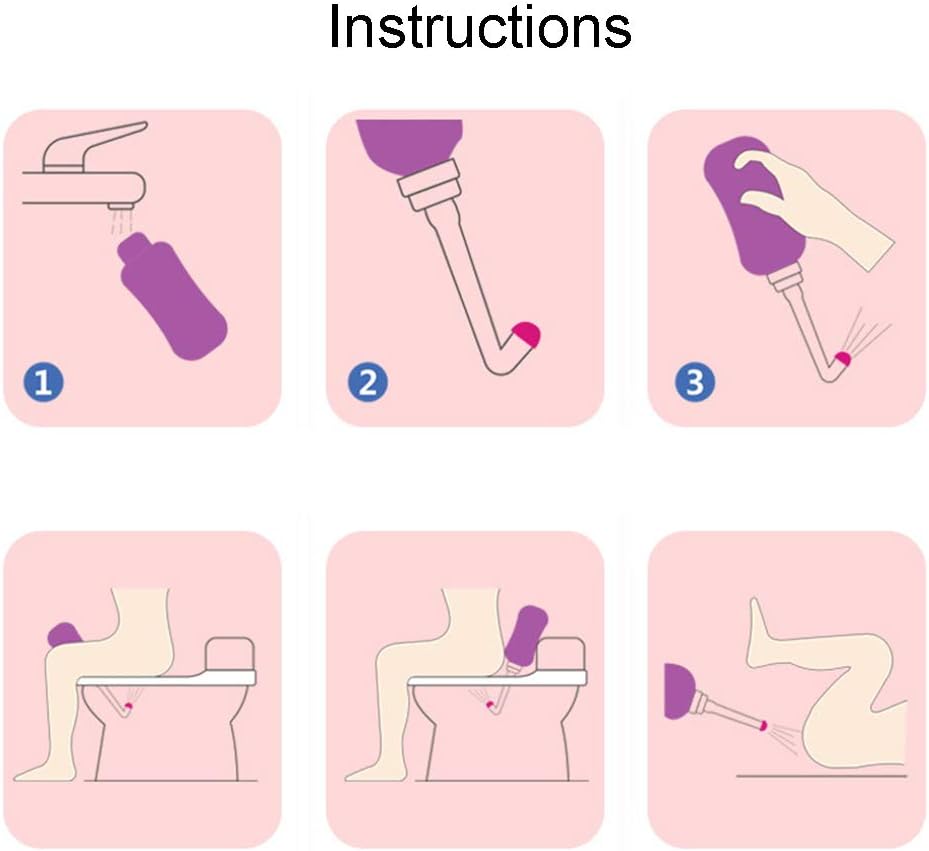 Instructions

1

2

3