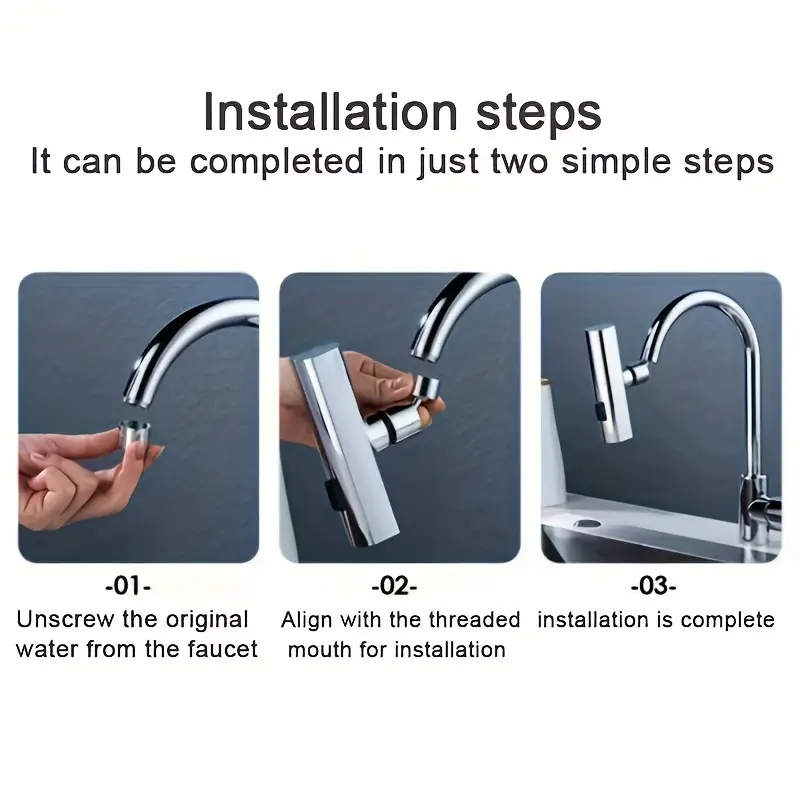 Installation steps
It can be completed in just two simple steps

-01-
Unscrew the original water from the faucet

-02-
Align with the threaded mouth for installation

-03-
installation is complete