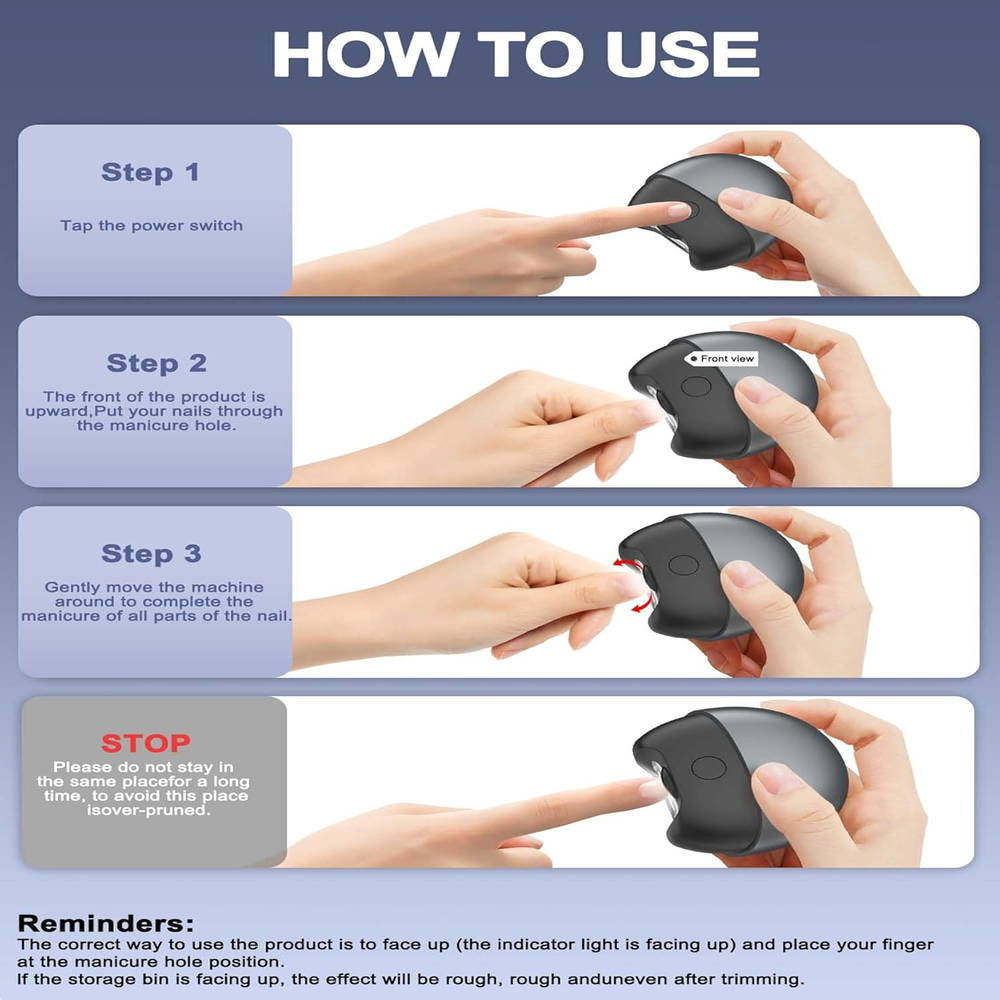 HOW TO USE

Step 1

Tap the power switch

Step 2

The front of the product is upward,Put your nails through the manicure hole.

Front view

Step 3

Gently move the machine around to complete the manicure of all parts of the nail.

STOP

Please do not stay in the same placefor a long time, to avoid this place isover-pruned.

Reminders:

The correct way to use the product is to face up (the indicator light is facing up) and place your finger at the manicure hole position.
If the storage bin is facing up, the effect will be rough, rough anduneven after trimming.