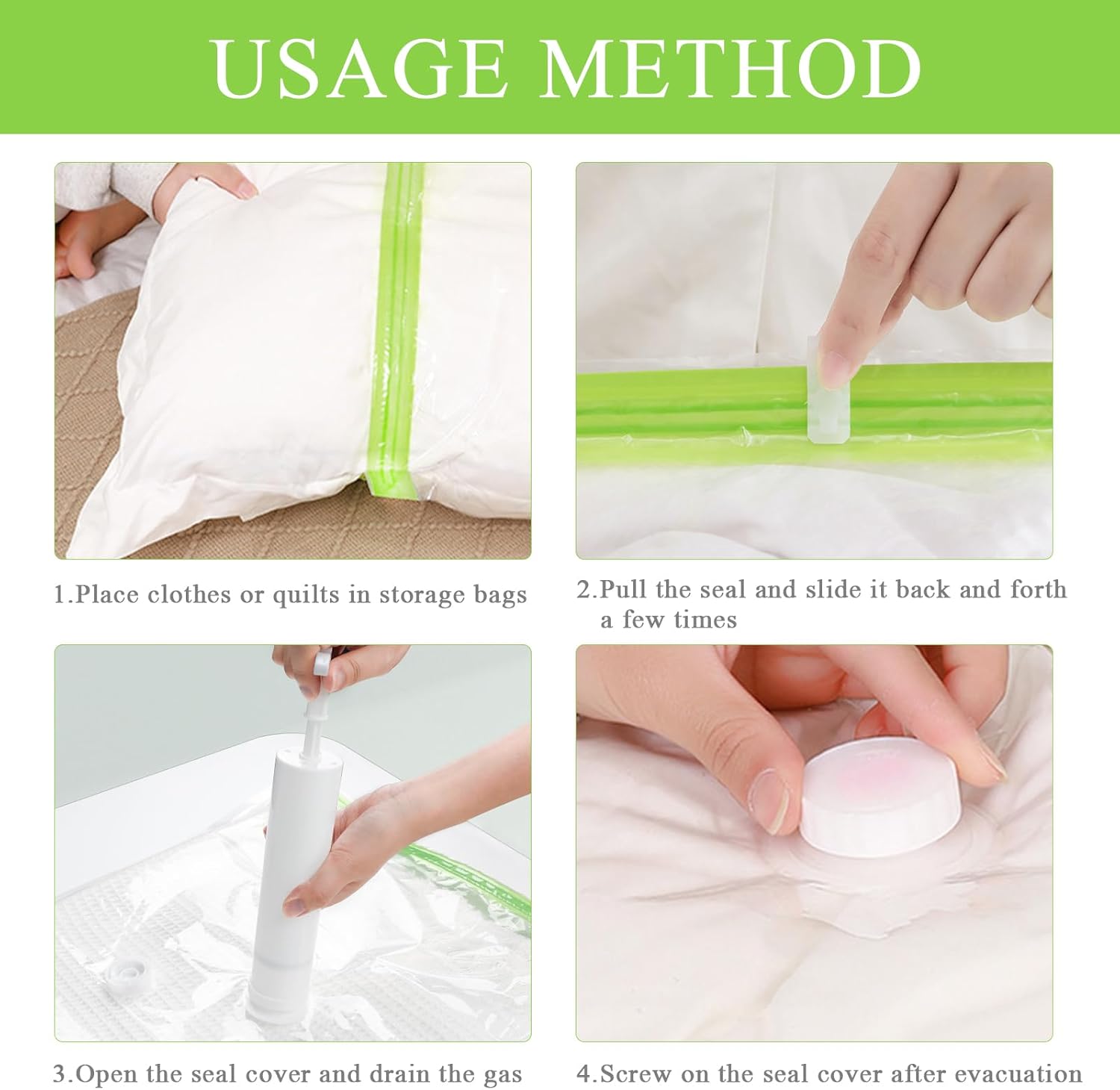 USAGE METHOD

1.Place clothes or quilts in storage bags

2.Pull the seal and slide it back and forth a few times

3.Open the seal cover and drain the gas

4.Screw on the seal cover after evacuation